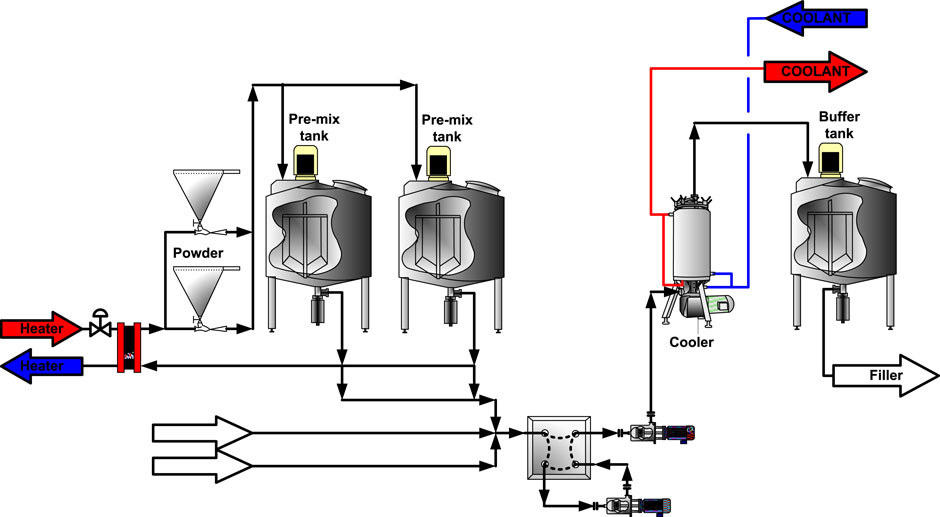 COOLANT

COOLANT

Pre-mix tank

Pre-mix tank

Buffer tank

Powder

Heater

Heater

Cooler

Filler